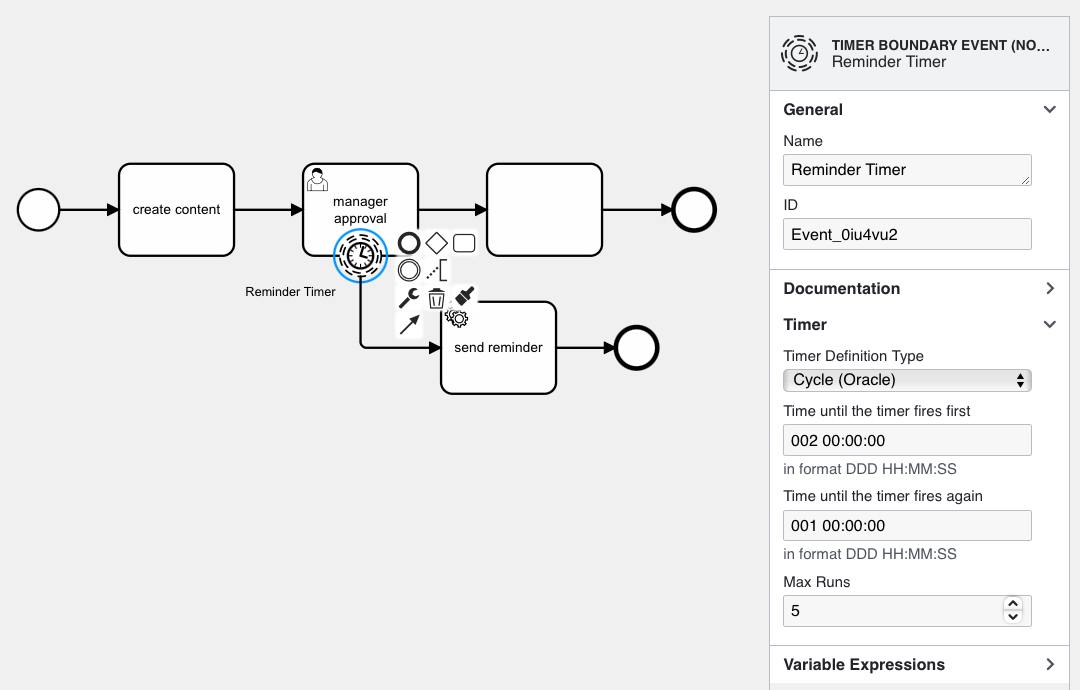 create content

manager approval

Reminder Timer

send reminder

TIMER BOUNDARY EVENT (NO...
Reminder Timer

General

Name

Reminder Timer

ID

Event_0iu4vu2

Documentation

Timer

Timer Definition Type

Cycle (Oracle)

Time until the timer fires first

002 00:00:00

in format DDD HH:MM:SS

Time until the timer fires again

001 00:00:00

in format DDD HH:MM:SS

Max Runs

5

Variable Expressions